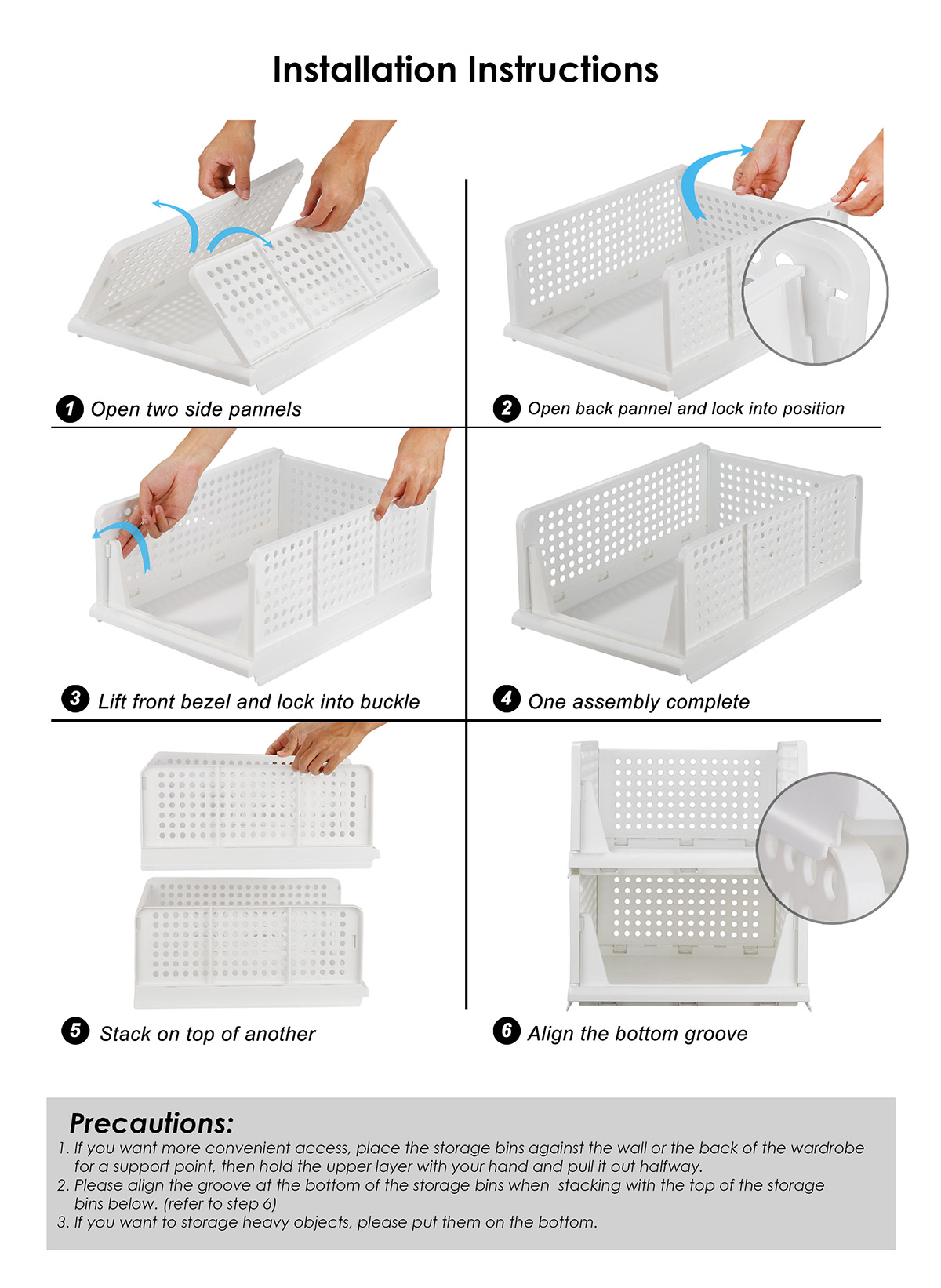 Installation Instructions

1 Open two side pannels

2 Open back pannel and lock into position

3 Lift front bezel and lock into buckle

4 One assembly complete

5 Stack on top of another

6 Align the bottom groove

Precautions:
1. If you want more convenient access, place the storage bins against the wall or the back of the wardrobe for a support point, then hold the upper layer with your hand and pull it out halfway.
2. Please align the groove at the bottom of the storage bins when stacking with the top of the storage bins below. (refer to step 6)
3. If you want to storage heavy objects, please put them on the bottom.